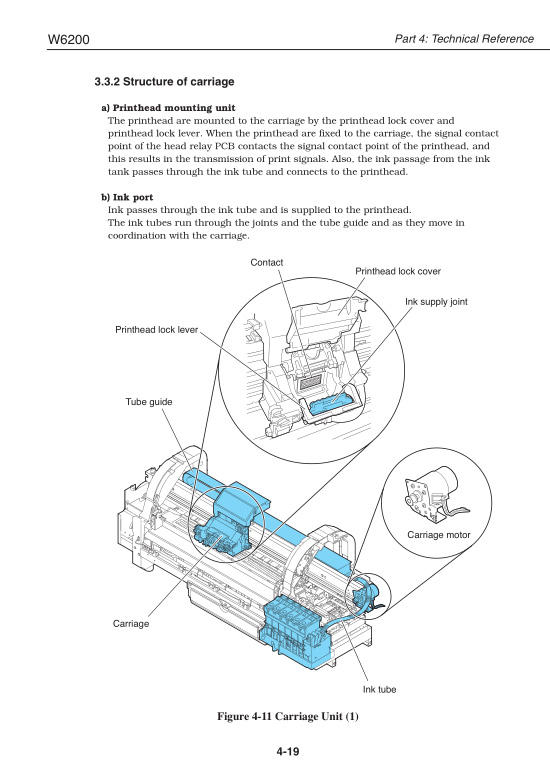 W6200

Part 4: Technical Reference

3.3.2 Structure of carriage

a) Printhead mounting unit
The printhead are mounted to the carriage by the printhead lock cover and printhead lock lever. When the printhead are fixed to the carriage, the signal contact point of the head relay PCB contacts the signal contact point of the printhead, and this results in the transmission of print signals. Also, the ink passage from the ink tank passes through the ink tube and connects to the printhead.

b) Ink port
Ink passes through the ink tube and is supplied to the printhead.
The ink tubes run through the joints and the tube guide and as they move in coordination with the carriage.

Contact

Printhead lock cover

Ink supply joint

Printhead lock lever

Tube guide

Carriage motor

Carriage

Ink tube

Figure 4-11 Carriage Unit (1)

4-19