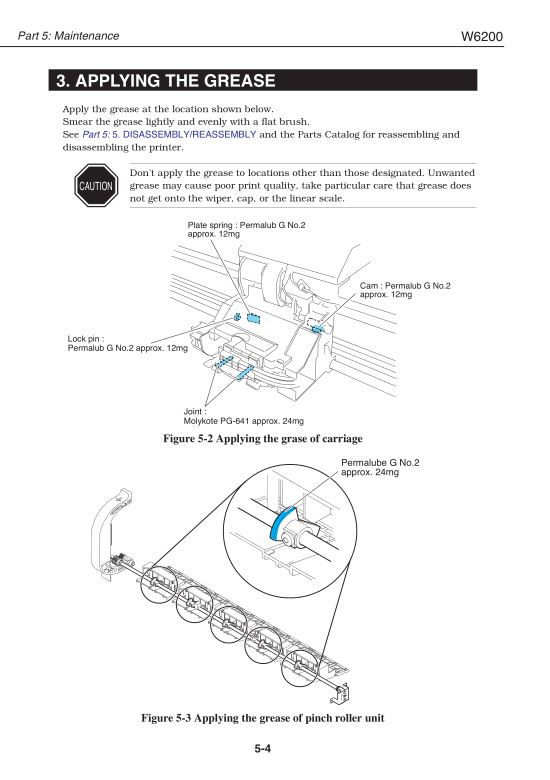 Part 5: Maintenance

W6200

3. APPLYING THE GREASE

Apply the grease at the location shown below.
Smear the grease lightly and evenly with a flat brush.
See Part 5: 5. DISASSEMBLY/REASSEMBLY and the Parts Catalog for reassembling and disassembling the printer.

CAUTION

Don't apply the grease to locations other than those designated. Unwanted grease may cause poor print quality, take particular care that grease does not get onto the wiper, cap, or the linear scale.

Plate spring : Permalub G No.2 approx. 12mg

Cam : Permalub G No.2 approx. 12mg

Lock pin : Permalub G No.2 approx. 12mg

Joint : Molykote PG-641 approx. 24mg

Figure 5-2 Applying the grase of carriage

Permalube G No.2 approx. 24mg

Figure 5-3 Applying the grease of pinch roller unit

5-4