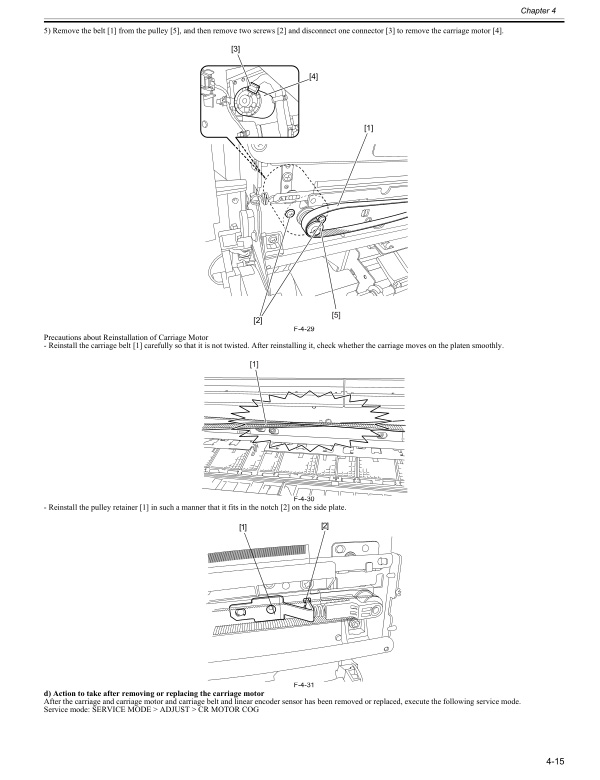 Chapter 4

5) Remove the belt [1] from the pulley [5], and then remove two screws [2] and disconnect one connector [3] to remove the carriage motor [4].

[3]
[4]
[1]
[2]
[5]
F-4-29

Precautions about Reinstallation of Carriage Motor
- Reinstall the carriage belt [1] carefully so that it is not twisted. After reinstalling it, check whether the carriage moves on the platen smoothly.

[1]
F-4-30

- Reinstall the pulley retainer [1] in such a manner that it fits in the notch [2] on the side plate.

[1]
[2]
F-4-31

d) Action to take after removing or replacing the carriage motor
After the carriage and carriage motor and carriage belt and linear encoder sensor has been removed or replaced, execute the following service mode.
Service mode: SERVICE MODE > ADJUST > CR MOTOR COG

4-15