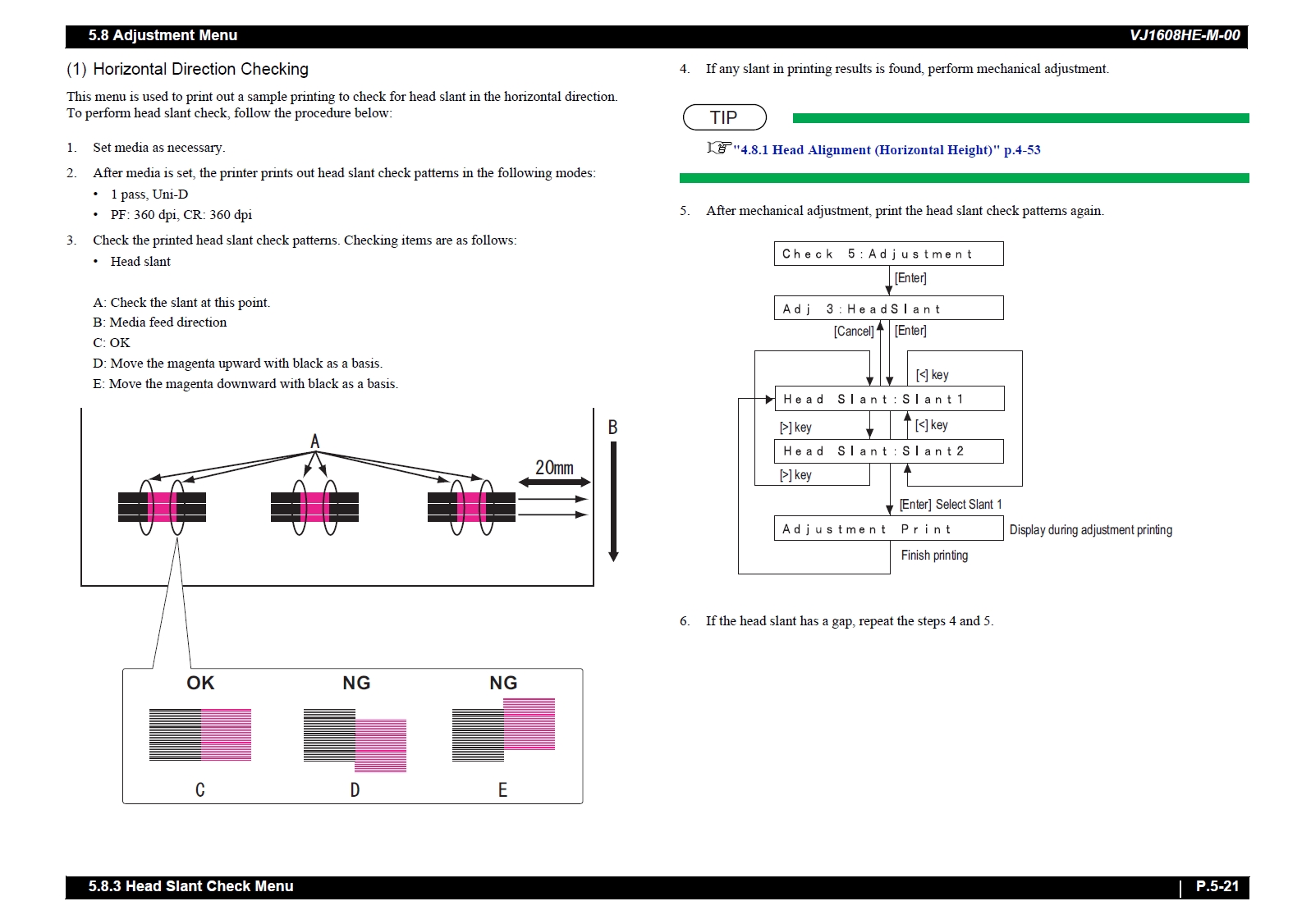 5.8 Adjustment Menu

VJ1608HE-M-00

(1) Horizontal Direction Checking

This menu is used to print out a sample printing to check for head slant in the horizontal direction. To perform head slant check, follow the procedure below:

1. Set media as necessary.

2. After media is set, the printer prints out head slant check patterns in the following modes:
• 1 pass, Uni-D
• PF: 360 dpi, CR: 360 dpi

3. Check the printed head slant check patterns. Checking items are as follows:
• Head slant

A: Check the slant at this point.
B: Media feed direction
C: OK
D: Move the magenta upward with black as a basis.
E: Move the magenta downward with black as a basis.

A
B
20mm
OK
NG
NG
C
D
E

4. If any slant in printing results is found, perform mechanical adjustment.

TIP

"4.8.1 Head Alignment (Horizontal Height)" p.4-53

5. After mechanical adjustment, print the head slant check patterns again.

Check 5:Adjustment
[Enter]
Adj 3:HeadSlant
[Cancel]
[Enter]
[<] key
Head Slant:Slant1
[>] key
[<] key
Head Slant:Slant2
[>] key
[Enter] Select Slant 1
Adjustment Print
Display during adjustment printing
Finish printing

6. If the head slant has a gap, repeat the steps 4 and 5.

5.8.3 Head Slant Check Menu

P.5-21