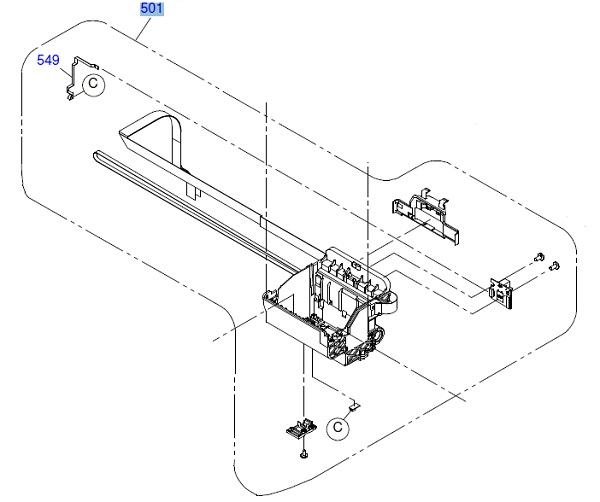 501
549
C
C