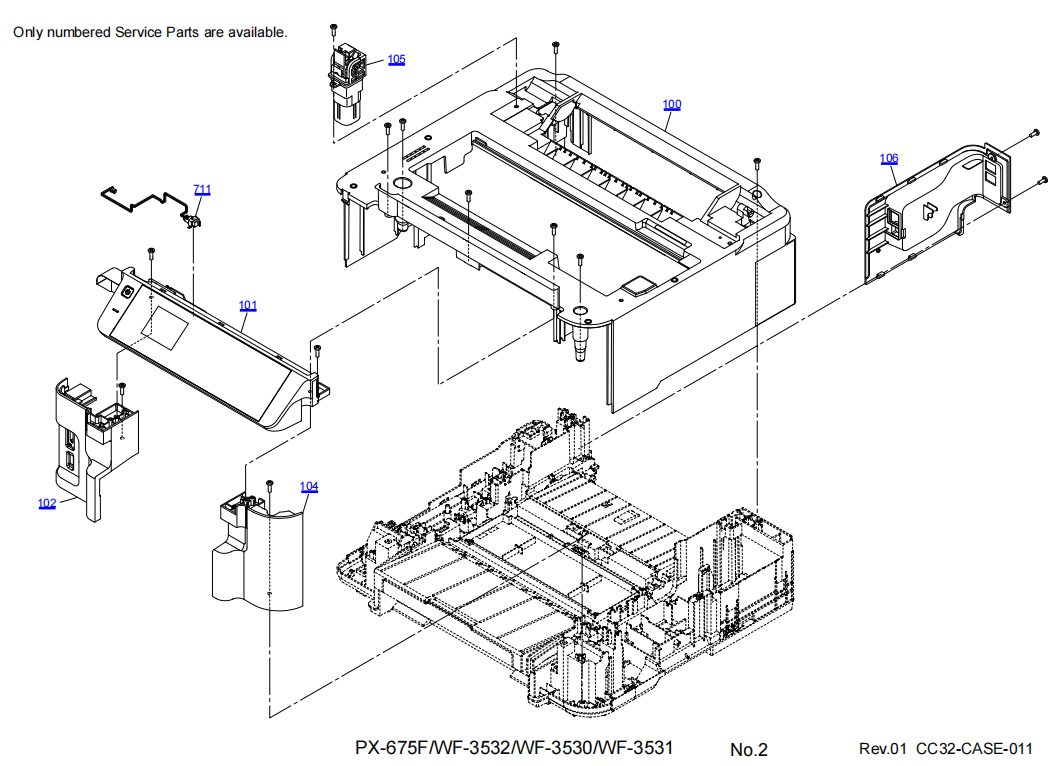 Only numbered Service Parts are available.

105

100

106

711

101

102

104

PX-675F/WF-3532/WF-3530/WF-3531

No.2

Rev.01 CC32-CASE-011