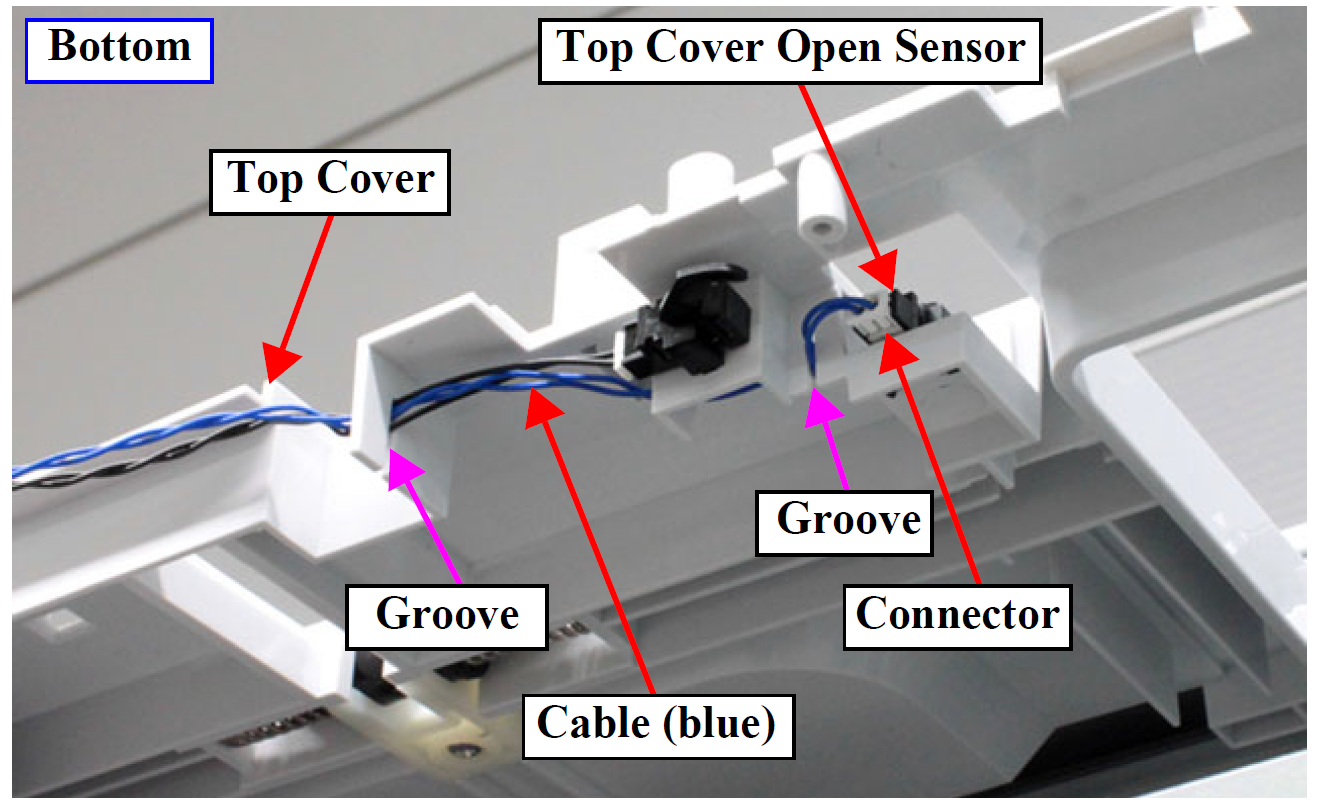 Bottom

Top Cover Open Sensor

Top Cover

Groove

Groove

Connector

Cable (blue)