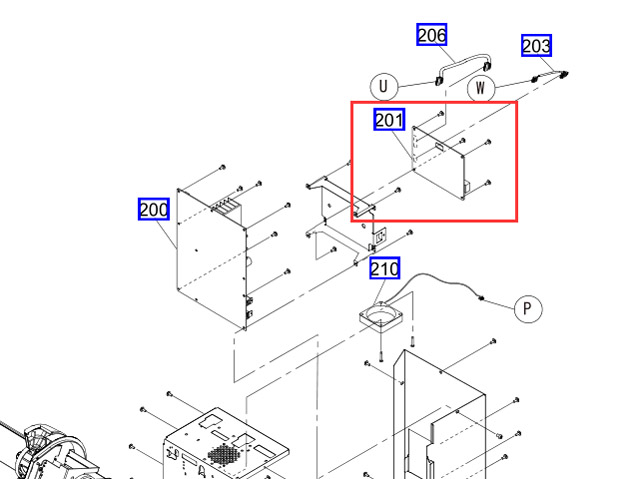 206
203
U
W
201
200
210
P