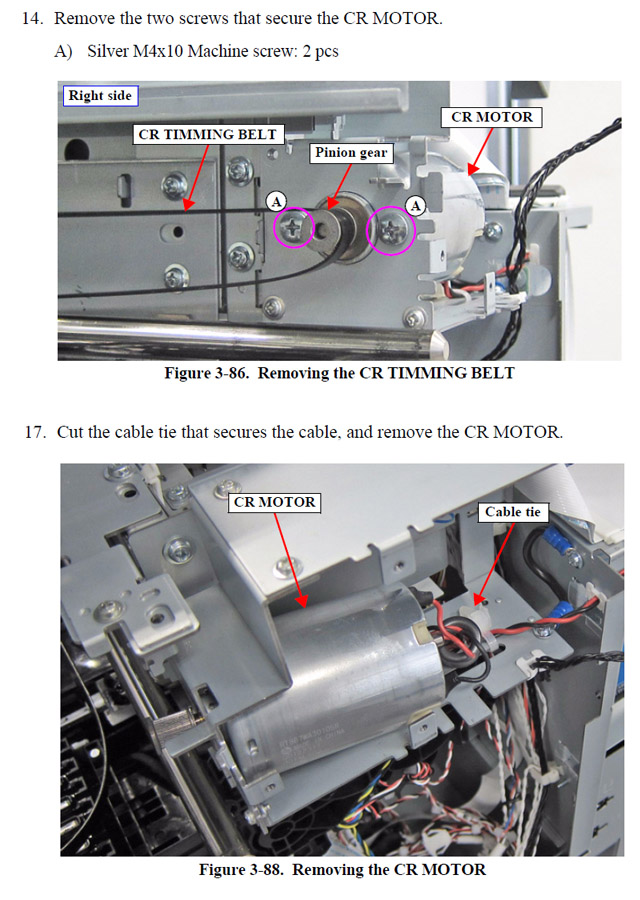 14. Remove the two screws that secure the CR MOTOR.

A) Silver M4x10 Machine screw: 2 pcs

Right side

CR TIMMING BELT

Pinion gear

CR MOTOR

A

A

Figure 3-86. Removing the CR TIMMING BELT

17. Cut the cable tie that secures the cable, and remove the CR MOTOR.

CR MOTOR

Cable tie

Figure 3-88. Removing the CR MOTOR