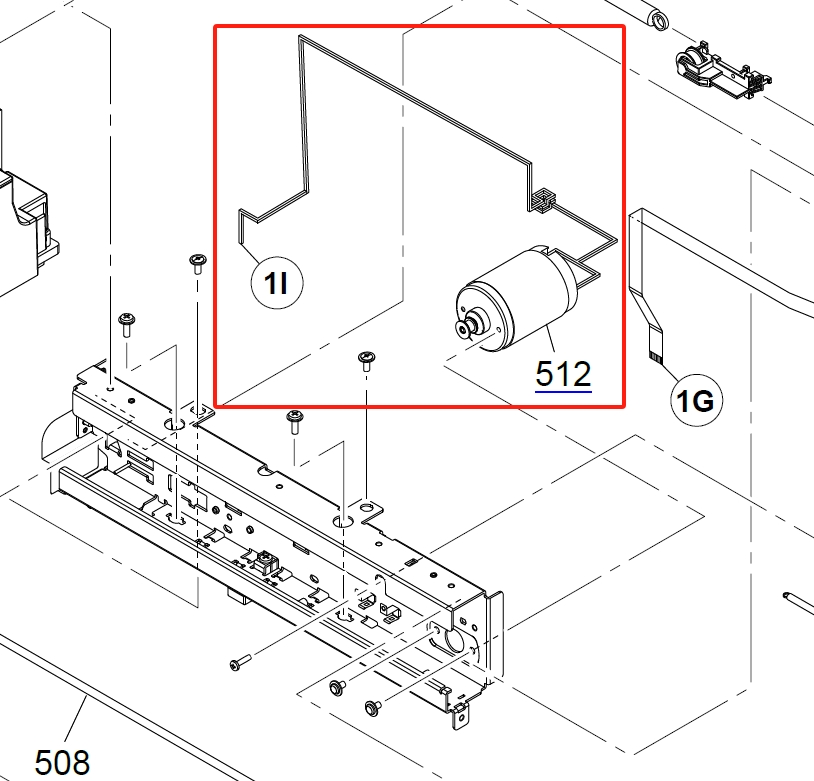 1I

512

1G

508