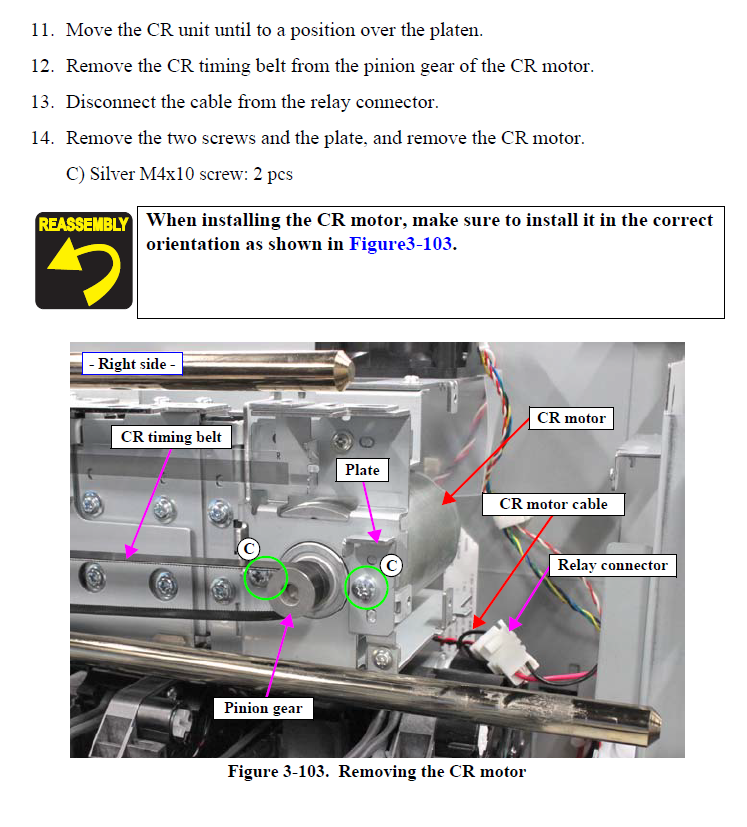 11. Move the CR unit until to a position over the platen.

12. Remove the CR timing belt from the pinion gear of the CR motor.

13. Disconnect the cable from the relay connector.

14. Remove the two screws and the plate, and remove the CR motor.

C) Silver M4x10 screw: 2 pcs

REASSEMBLY

When installing the CR motor, make sure to install it in the correct orientation as shown in Figure3-103.

- Right side -

CR timing belt

Plate

CR motor

CR motor cable

Relay connector

C

C

Pinion gear

Figure 3-103. Removing the CR motor