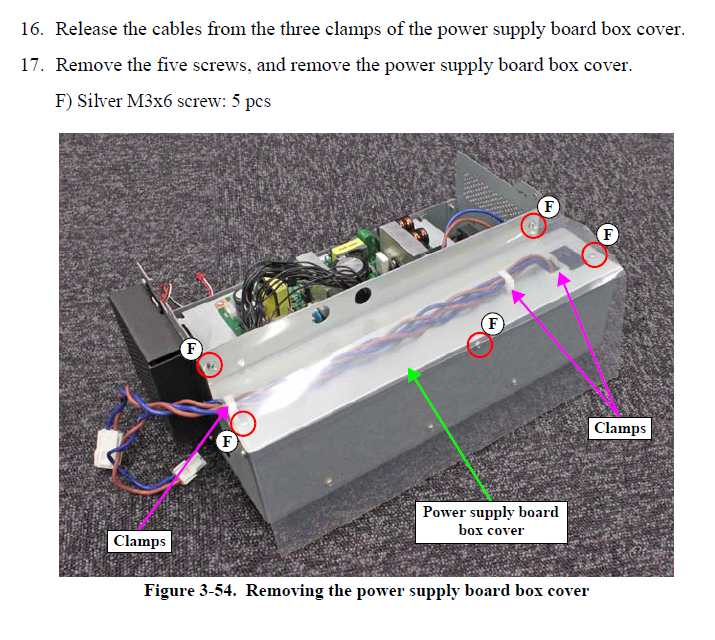 16. Release the cables from the three clamps of the power supply board box cover.

17. Remove the five screws, and remove the power supply board box cover.

F) Silver M3x6 screw: 5 pcs

F

F

F

F

F

Clamps

Clamps

Power supply board box cover

Figure 3-54. Removing the power supply board box cover