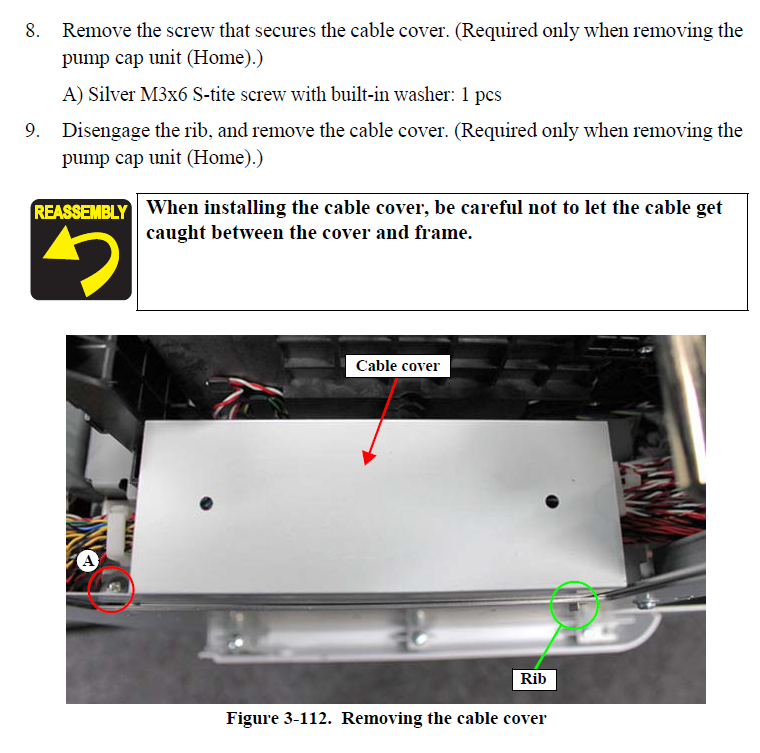 8. Remove the screw that secures the cable cover. (Required only when removing the pump cap unit (Home).)

A) Silver M3x6 S-tite screw with built-in washer: 1 pcs

9. Disengage the rib, and remove the cable cover. (Required only when removing the pump cap unit (Home).)

REASSEMBLY

When installing the cable cover, be careful not to let the cable get caught between the cover and frame.

Cable cover

A

Rib

Figure 3-112. Removing the cable cover