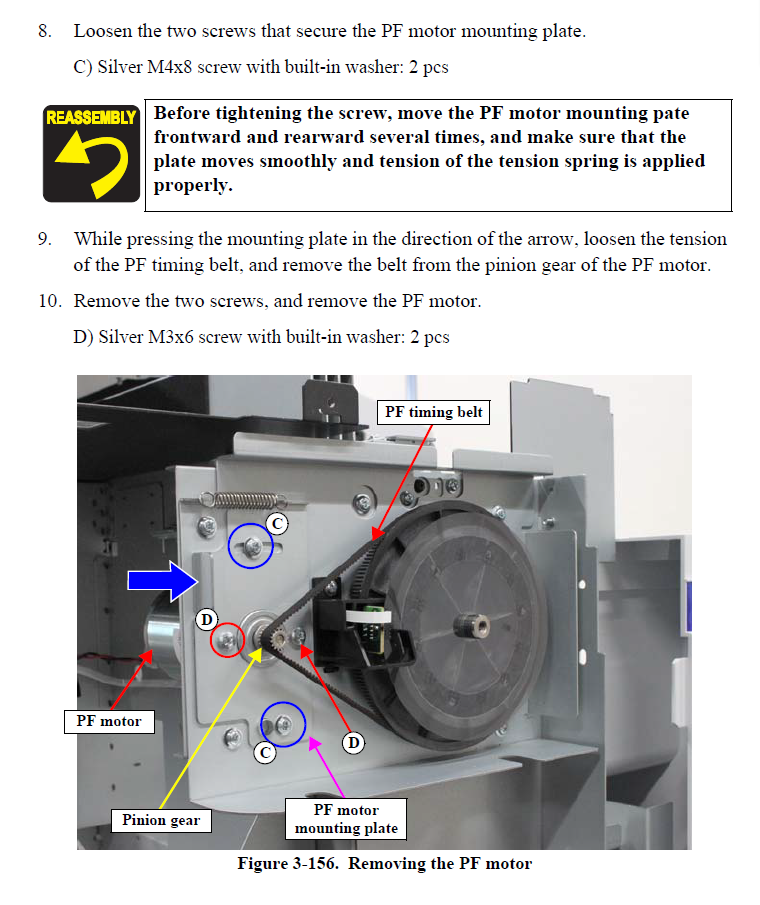 8. Loosen the two screws that secure the PF motor mounting plate.

C) Silver M4x8 screw with built-in washer: 2 pcs

REASSEMBLY

Before tightening the screw, move the PF motor mounting pate frontward and rearward several times, and make sure that the plate moves smoothly and tension of the tension spring is applied properly.

9. While pressing the mounting plate in the direction of the arrow, loosen the tension of the PF timing belt, and remove the belt from the pinion gear of the PF motor.

10. Remove the two screws, and remove the PF motor.

D) Silver M3x6 screw with built-in washer: 2 pcs

PF timing belt

C

D

PF motor

D

C

Pinion gear

PF motor mounting plate

Figure 3-156. Removing the PF motor