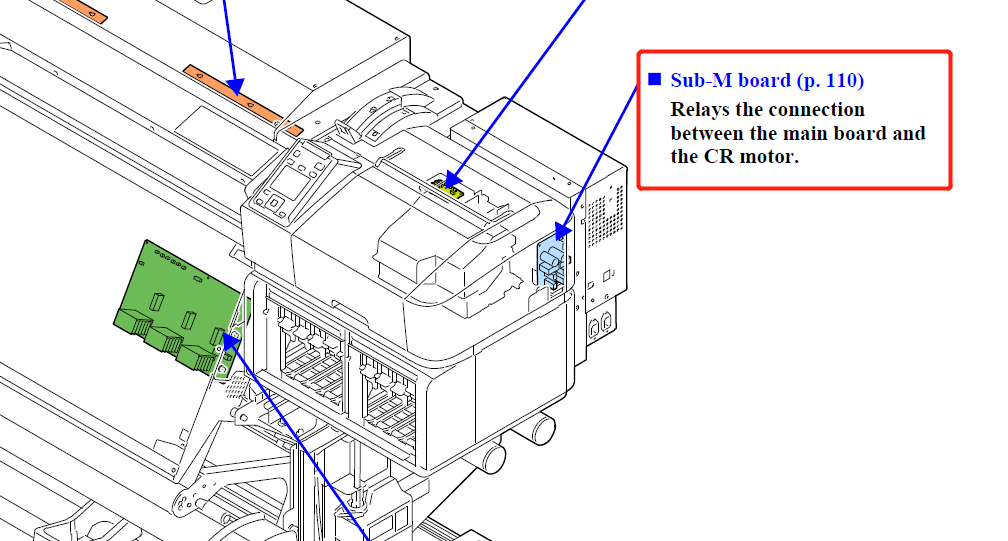 ■ Sub-M board (p. 110)
Relays the connection between the main board and the CR motor.