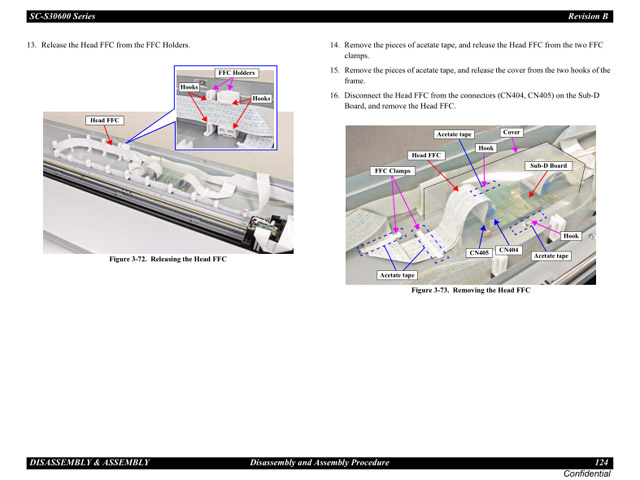 SC-S30600 Series    Revision B

13. Release the Head FFC from the FFC Holders.

FFC Holders
Hooks
Hooks
Head FFC

Figure 3-72. Releasing the Head FFC

14. Remove the pieces of acetate tape, and release the Head FFC from the two FFC clamps.

15. Remove the pieces of acetate tape, and release the cover from the two hooks of the frame.

16. Disconnect the Head FFC from the connectors (CN404, CN405) on the Sub-D Board, and remove the Head FFC.

Acetate tape
Cover
Head FFC
Hook
FFC Clamps
Sub-D Board
Hook
CN405
CN404
Acetate tape
Acetate tape

Figure 3-73. Removing the Head FFC

DISASSEMBLY & ASSEMBLY    Disassembly and Assembly Procedure    124
Confidential