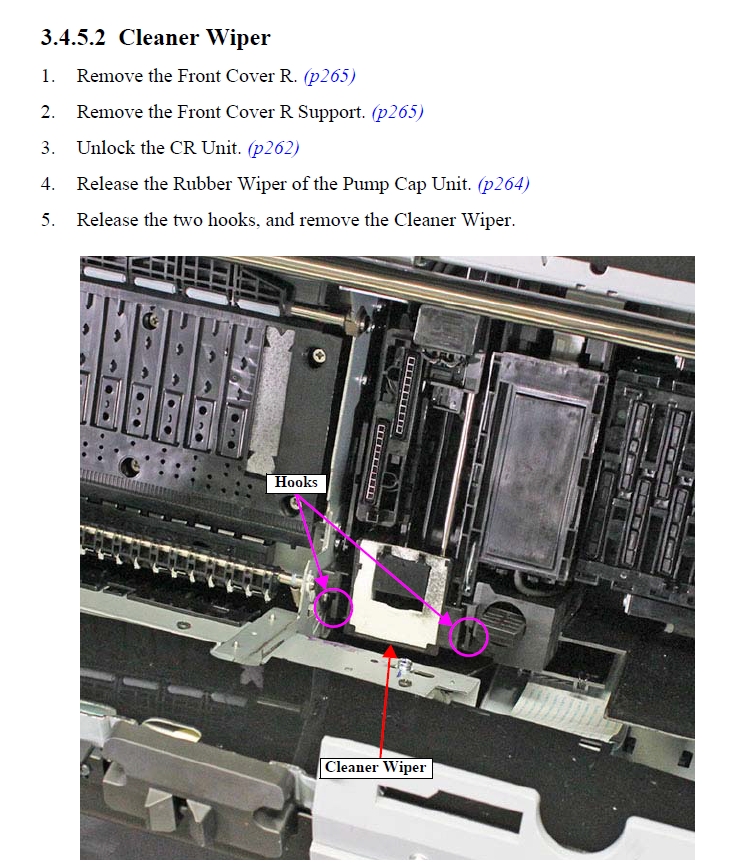 3.4.5.2 Cleaner Wiper

1. Remove the Front Cover R. (p265)

2. Remove the Front Cover R Support. (p265)

3. Unlock the CR Unit. (p262)

4. Release the Rubber Wiper of the Pump Cap Unit. (p264)

5. Release the two hooks, and remove the Cleaner Wiper.

Hooks

Cleaner Wiper