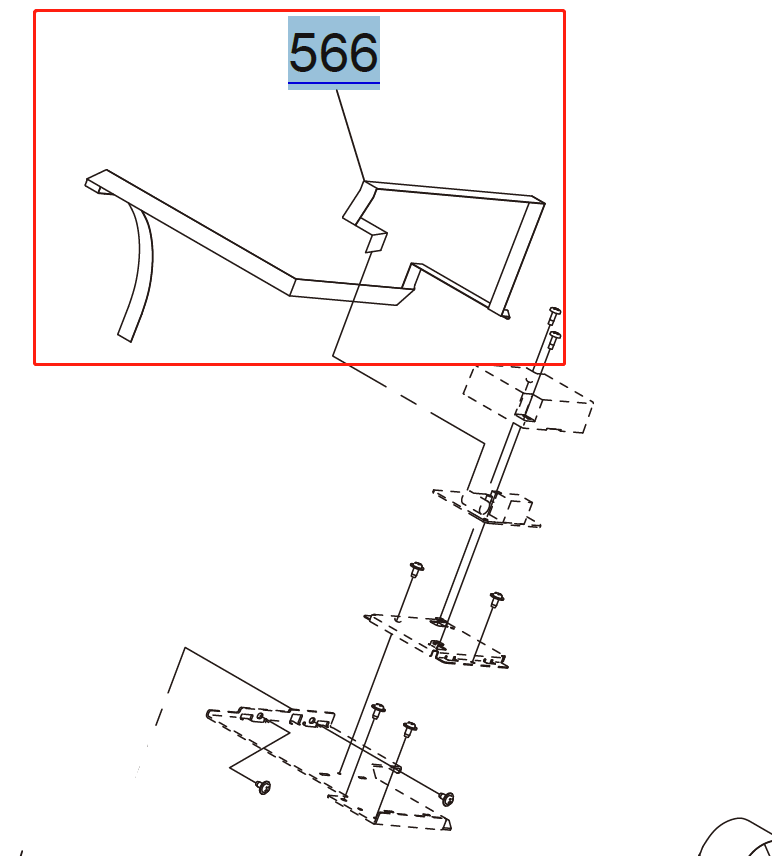 566