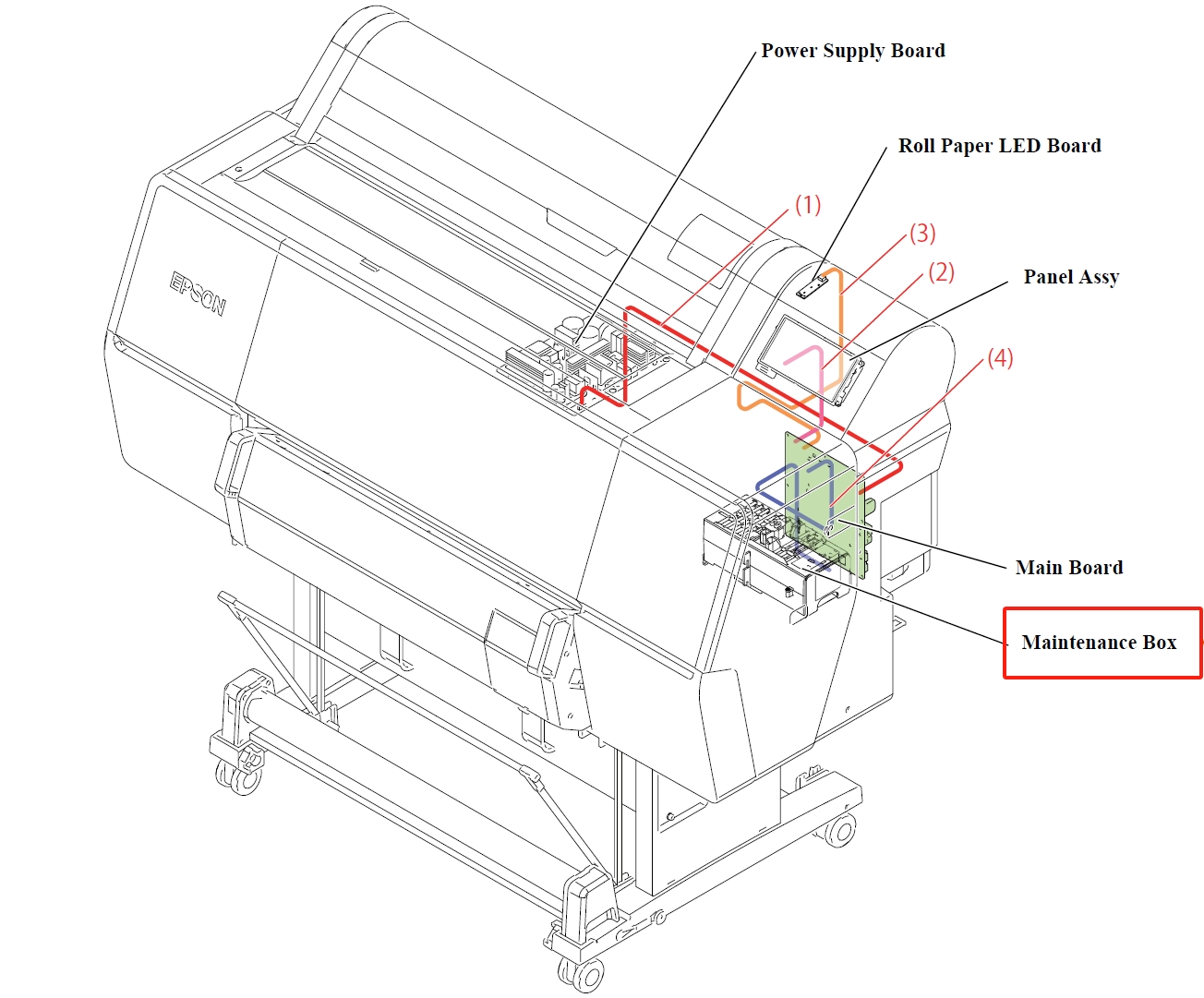 Power Supply Board

Roll Paper LED Board

(1)

(3)

(2)

Panel Assy

(4)

EPSON

Main Board

Maintenance Box