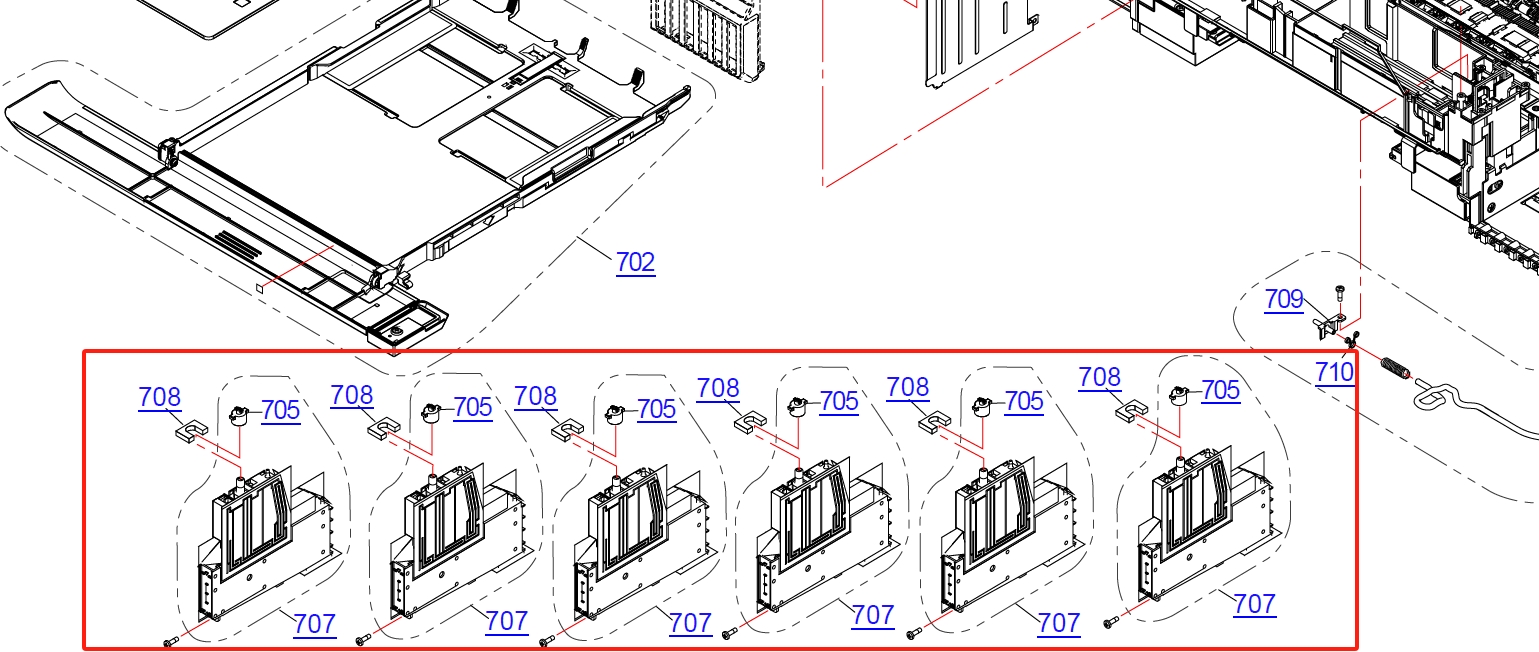 702

709

710

708 705
708 705
708 705
708 705
708 705
708 705

707
707
707
707
707
707