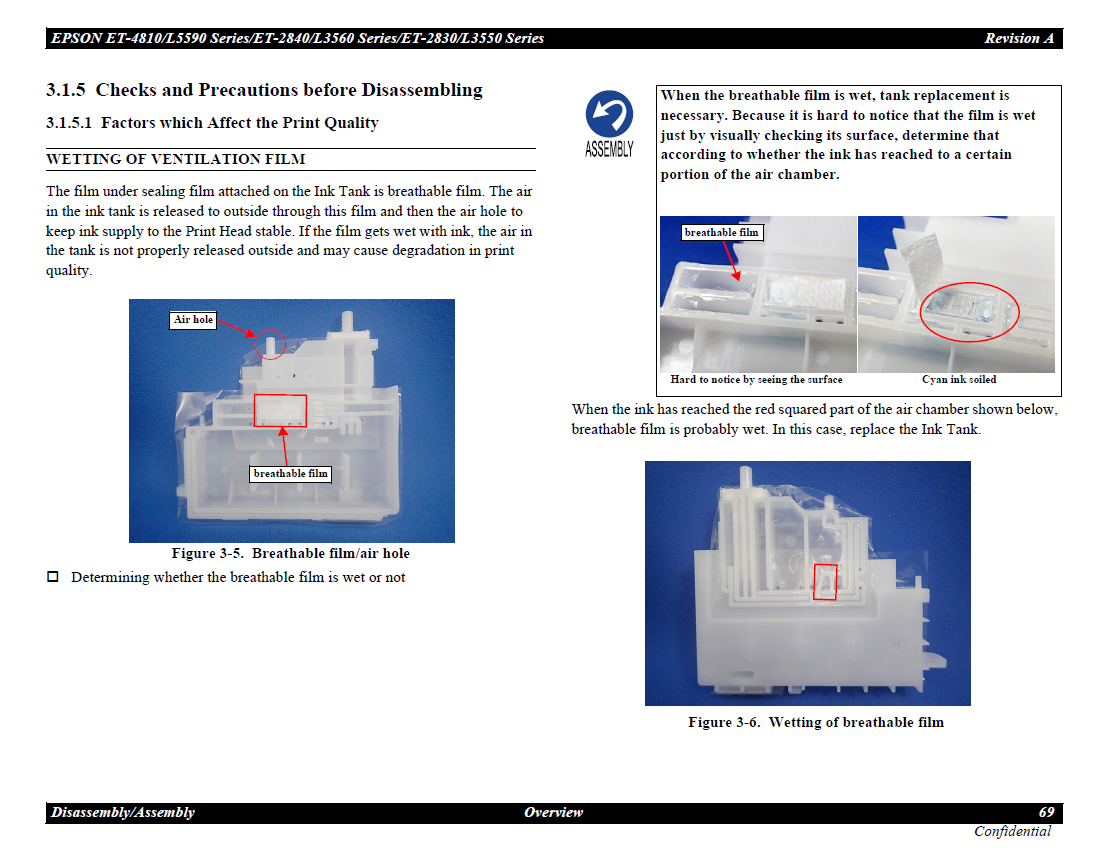 EPSON ET-4810/L5590 Series/ET-2840/L3560 Series/ET-2830/L3550 Series Revision A

3.1.5 Checks and Precautions before Disassembling

3.1.5.1 Factors which Affect the Print Quality

WETTING OF VENTILATION FILM

The film under sealing film attached on the Ink Tank is breathable film. The air in the ink tank is released to outside through this film and then the air hole to keep ink supply to the Print Head stable. If the film gets wet with ink, the air in the tank is not properly released outside and may cause degradation in print quality.

Air hole

breathable film

Figure 3-5. Breathable film/air hole

☐ Determining whether the breathable film is wet or not

ASSEMBLY

When the breathable film is wet, tank replacement is necessary. Because it is hard to notice that the film is wet just by visually checking its surface, determine that according to whether the ink has reached to a certain portion of the air chamber.

breathable film

Hard to notice by seeing the surface

Cyan ink soiled

When the ink has reached the red squared part of the air chamber shown below, breathable film is probably wet. In this case, replace the Ink Tank.

Figure 3-6. Wetting of breathable film

Disassembly/Assembly Overview 69

Confidential