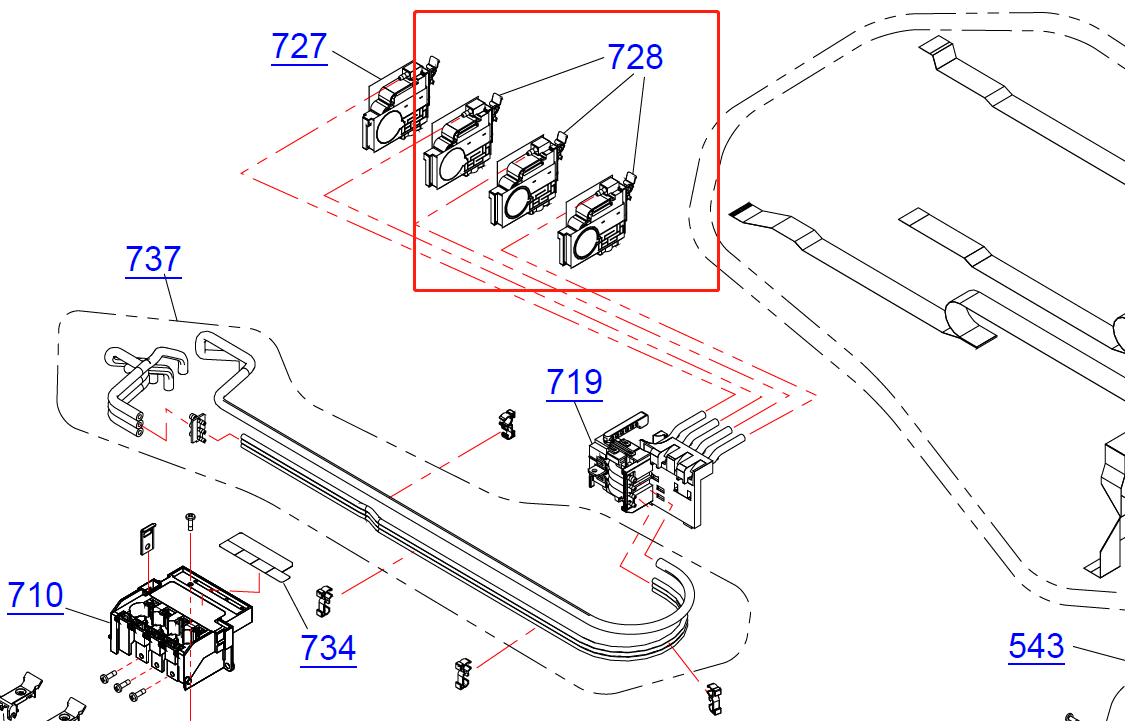 727

728

737

719

710

734

543