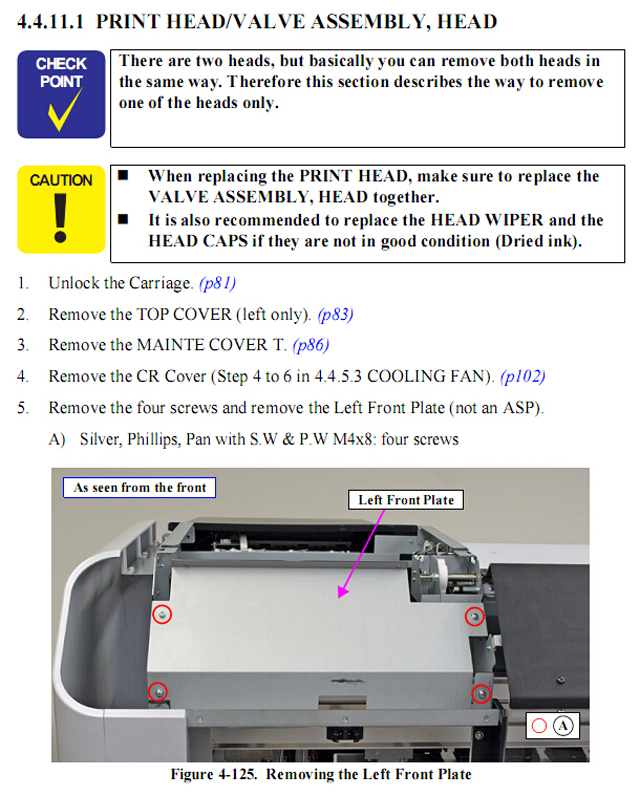 4.4.11.1 PRINT HEAD/VALVE ASSEMBLY, HEAD

CHECK POINT

There are two heads, but basically you can remove both heads in the same way. Therefore this section describes the way to remove one of the heads only.

CAUTION

■ When replacing the PRINT HEAD, make sure to replace the VALVE ASSEMBLY, HEAD together.
■ It is also recommended to replace the HEAD WIPER and the HEAD CAPS if they are not in good condition (Dried ink).

1. Unlock the Carriage. (p81)
2. Remove the TOP COVER (left only). (p83)
3. Remove the MAINTE COVER T. (p86)
4. Remove the CR Cover (Step 4 to 6 in 4.4.5.3 COOLING FAN). (p102)
5. Remove the four screws and remove the Left Front Plate (not an ASP).
A) Silver, Phillips, Pan with S.W & P.W M4x8: four screws

As seen from the front

Left Front Plate

A

Figure 4-125. Removing the Left Front Plate