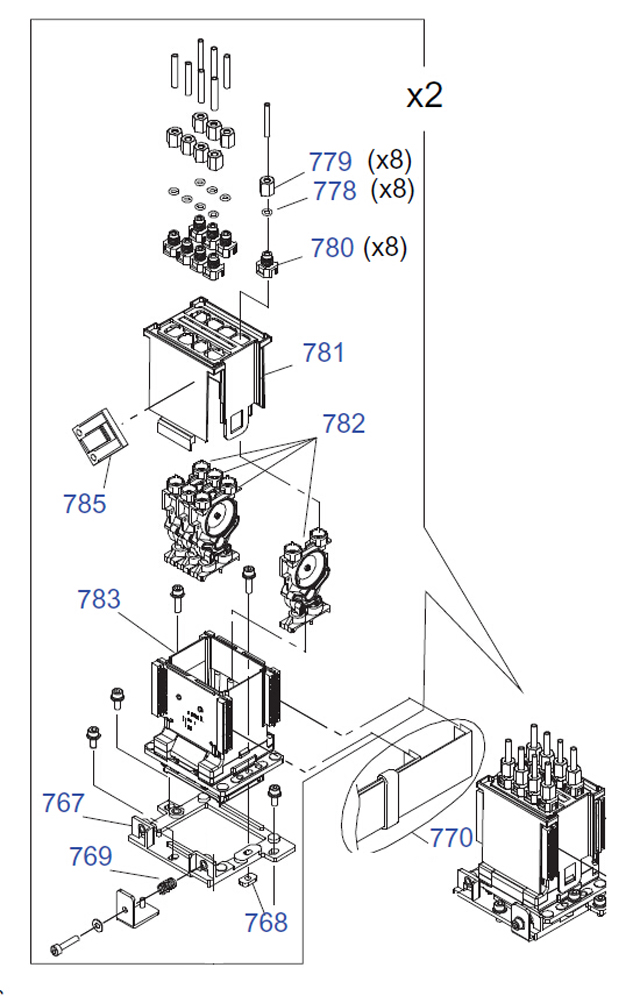 x2

779 (x8)
778 (x8)
780 (x8)
781
782
785
783
767
769
768
770