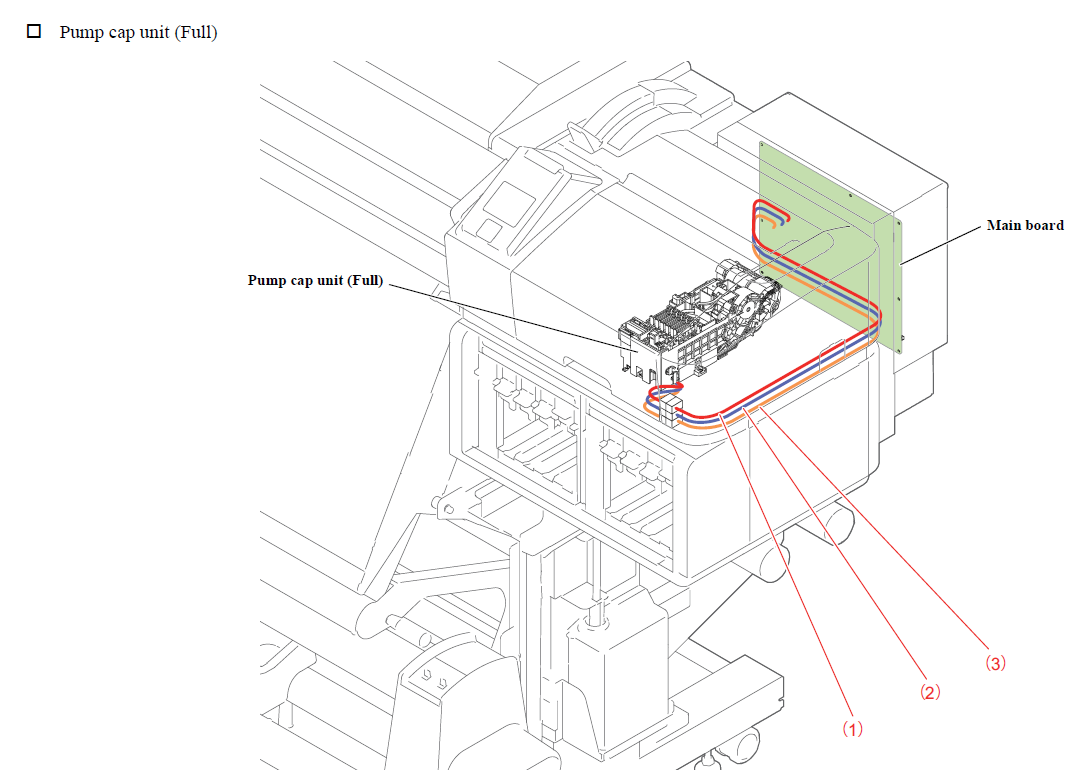 ☐ Pump cap unit (Full)

Main board

Pump cap unit (Full)

(3)

(2)

(1)