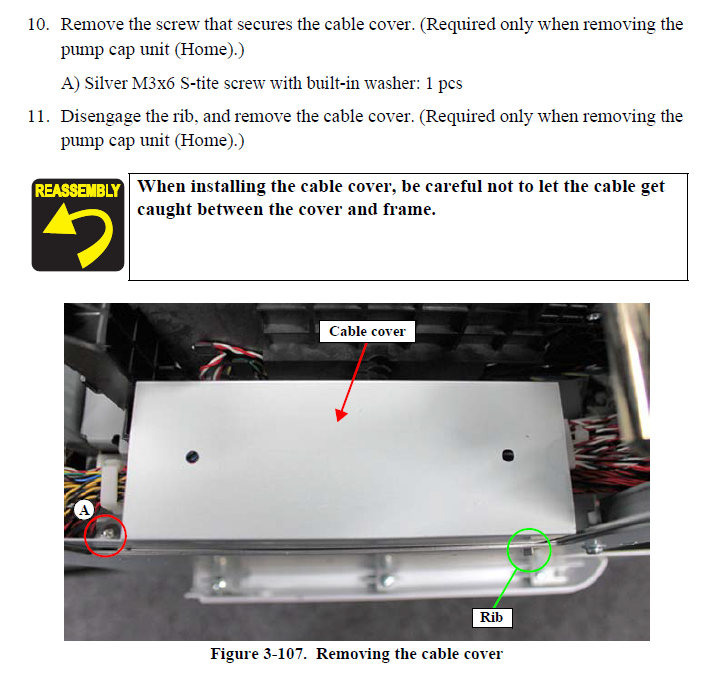 10. Remove the screw that secures the cable cover. (Required only when removing the pump cap unit (Home).)

A) Silver M3x6 S-tite screw with built-in washer: 1 pcs

11. Disengage the rib, and remove the cable cover. (Required only when removing the pump cap unit (Home).)

REASSEMBLY

When installing the cable cover, be careful not to let the cable get caught between the cover and frame.

Cable cover

A

Rib

Figure 3-107. Removing the cable cover