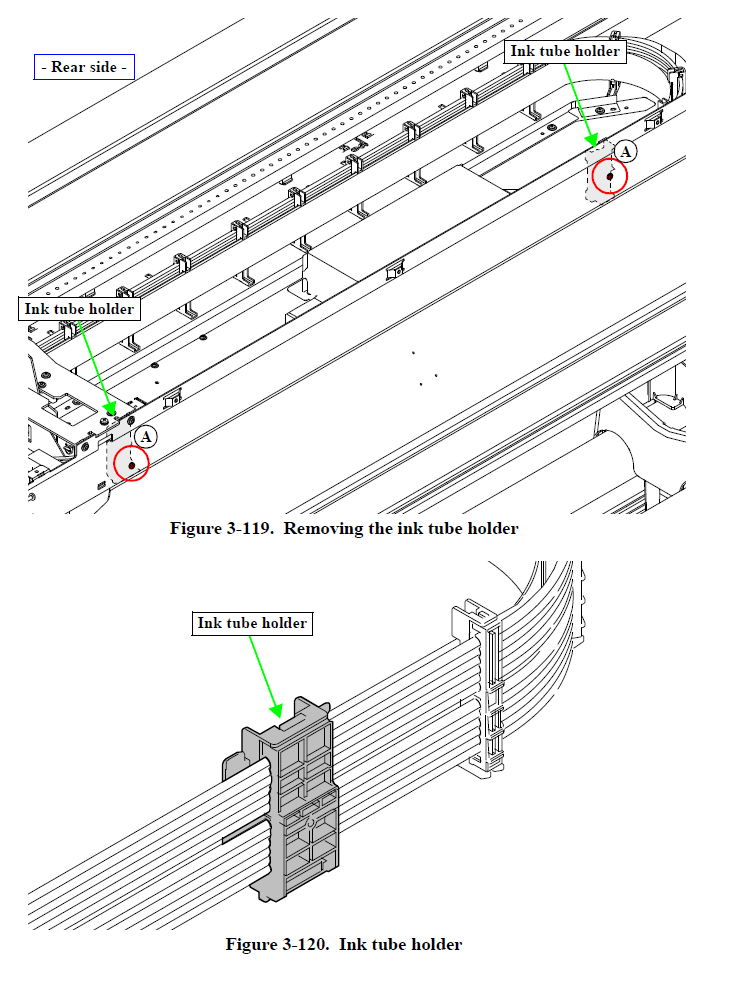 - Rear side -

Ink tube holder

A

Ink tube holder

A

Figure 3-119. Removing the ink tube holder

Ink tube holder

Figure 3-120. Ink tube holder