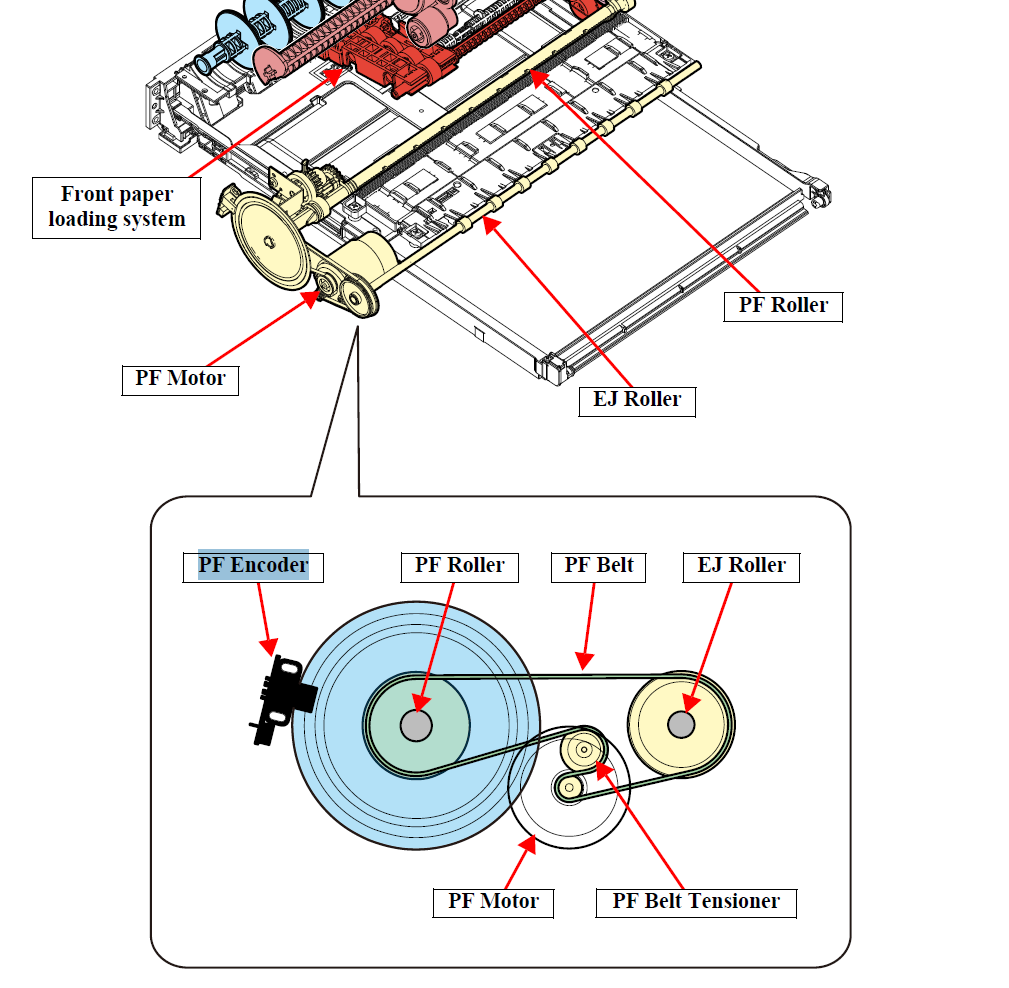 Front paper loading system

PF Roller

PF Motor

EJ Roller

PF Encoder

PF Roller

PF Belt

EJ Roller

PF Motor

PF Belt Tensioner