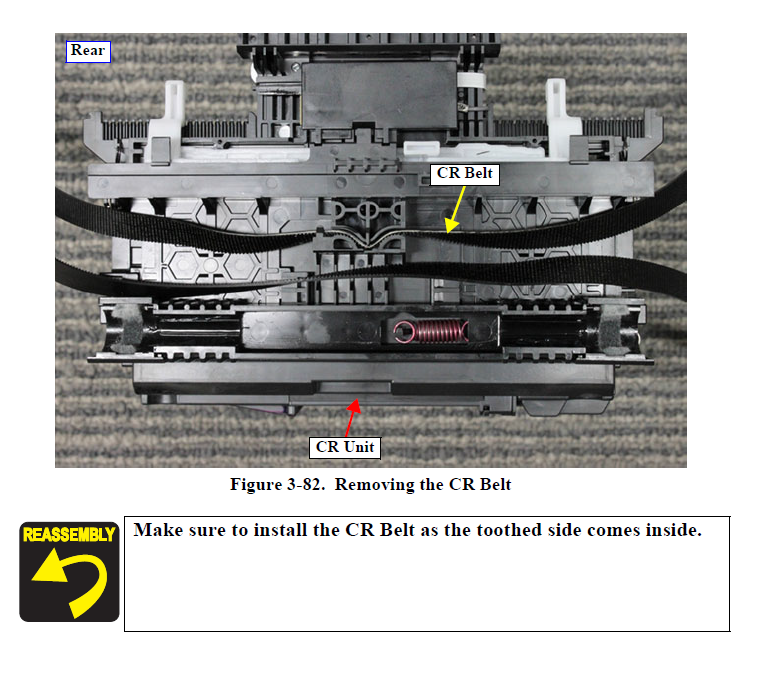 Rear

CR Belt

CR Unit

Figure 3-82. Removing the CR Belt

REASSEMBLY

Make sure to install the CR Belt as the toothed side comes inside.