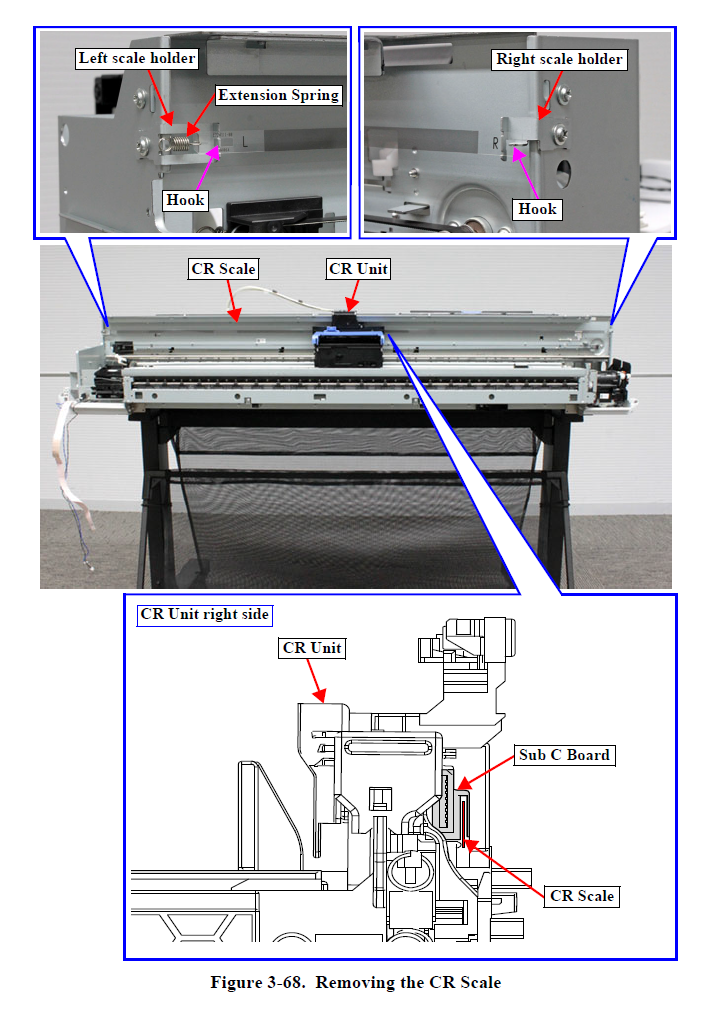 Left scale holder

Extension Spring

L

Hook

Right scale holder

R

Hook

CR Scale

CR Unit

CR Unit right side

CR Unit

Sub C Board

CR Scale

Figure 3-68. Removing the CR Scale