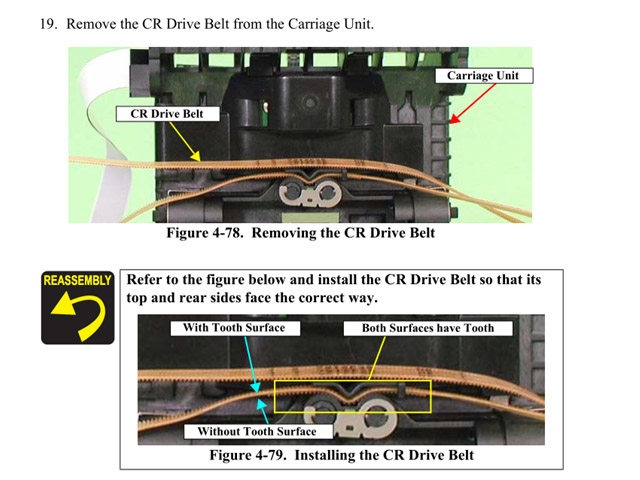 19. Remove the CR Drive Belt from the Carriage Unit.

Carriage Unit

CR Drive Belt

Figure 4-78. Removing the CR Drive Belt

REASSEMBLY

Refer to the figure below and install the CR Drive Belt so that its top and rear sides face the correct way.

With Tooth Surface

Both Surfaces have Tooth

Without Tooth Surface

Figure 4-79. Installing the CR Drive Belt