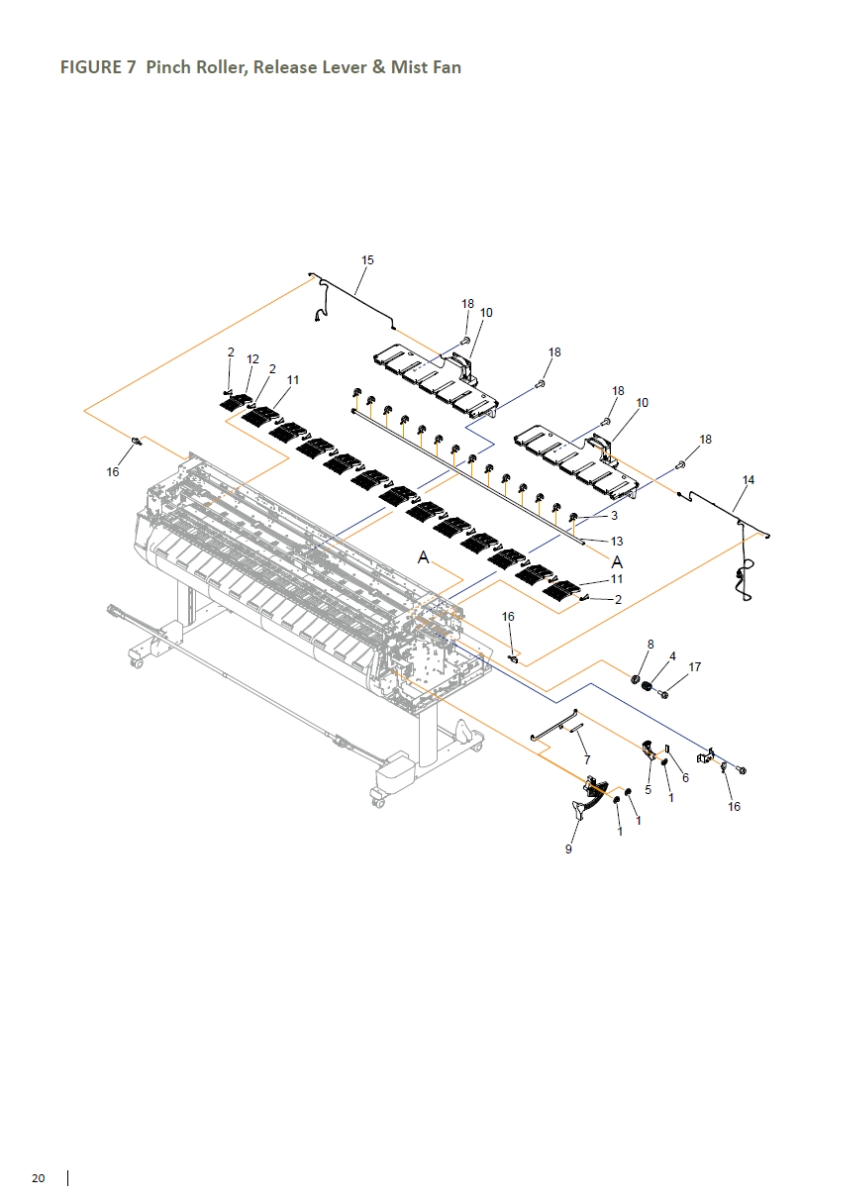 FIGURE 7 Pinch Roller, Release Lever & Mist Fan

15
18
10
18
2
12
2
11
18
10
18
16
14
3
13
A
A
11
2
16
8
4
17
7
6
5
1
16
1
1
9

20