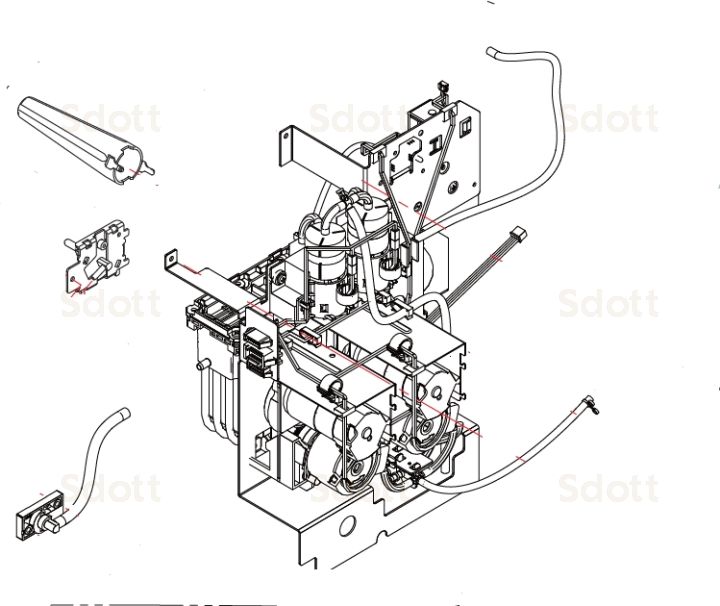 Sdott
Sdott
Sdott
Sdott
Sdott
Sdott
Sdott
Sdott